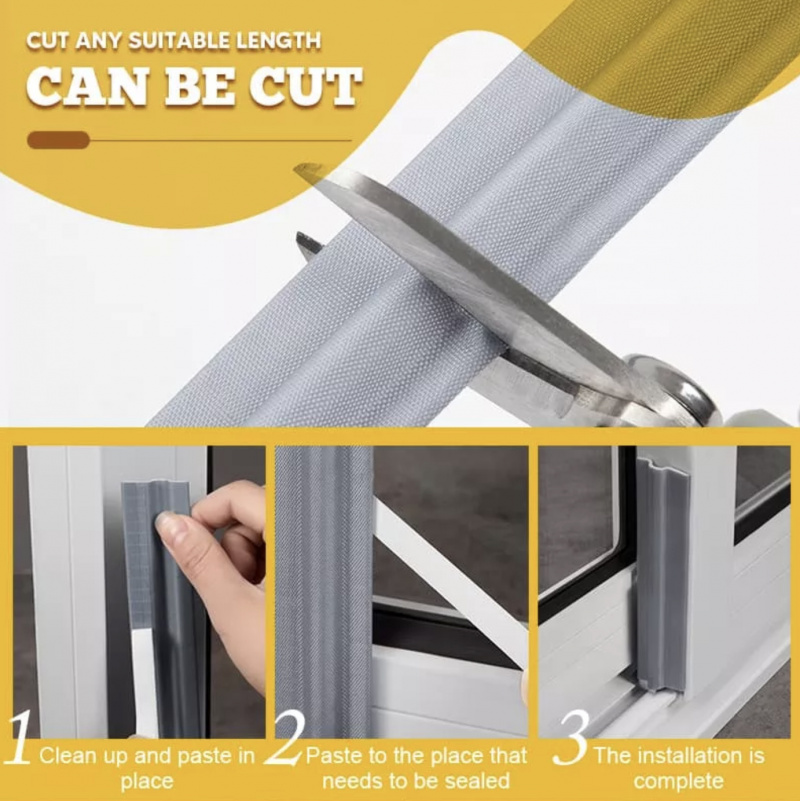 CUT ANY SUITABLE LENGTH
CAN BE CUT

1 Clean up and paste in place

2 Paste to the place that needs to be sealed

3 The installation is complete